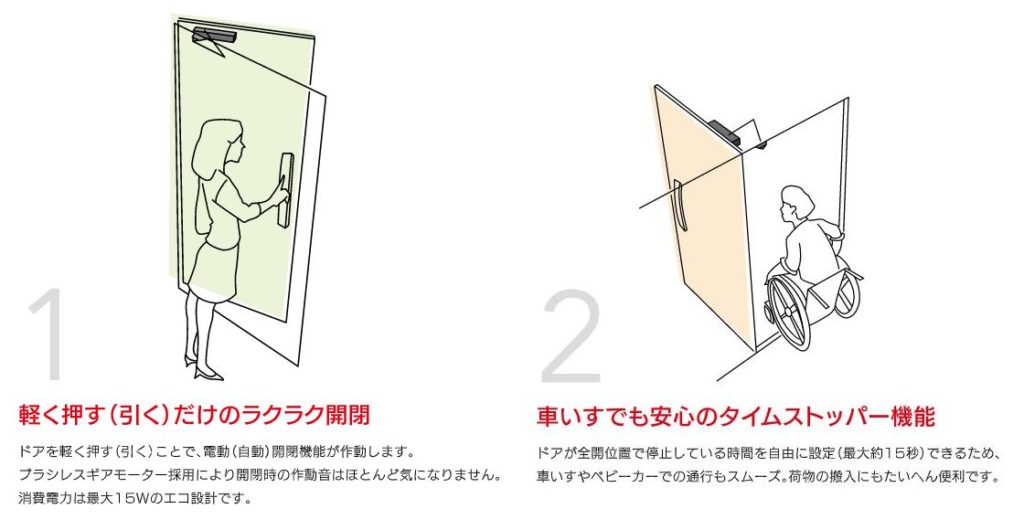 1

軽く押す（引く）だけのラクラク開閉

ドアを軽く押す（引く）ことで、電動（自動）開閉機能が作動します。
ブラシレスギアモーター採用により開閉時の作動音はほとんど気になりません。
消費電力は最大15Wのエコ設計です。

2

車いすでも安心のタイムストッパー機能

ドアが全開位置で停止している時間を自由に設定（最大約15秒）できるため、車いすやベビーカーでの通行もスムーズ。荷物の搬入にもたいへん便利です。